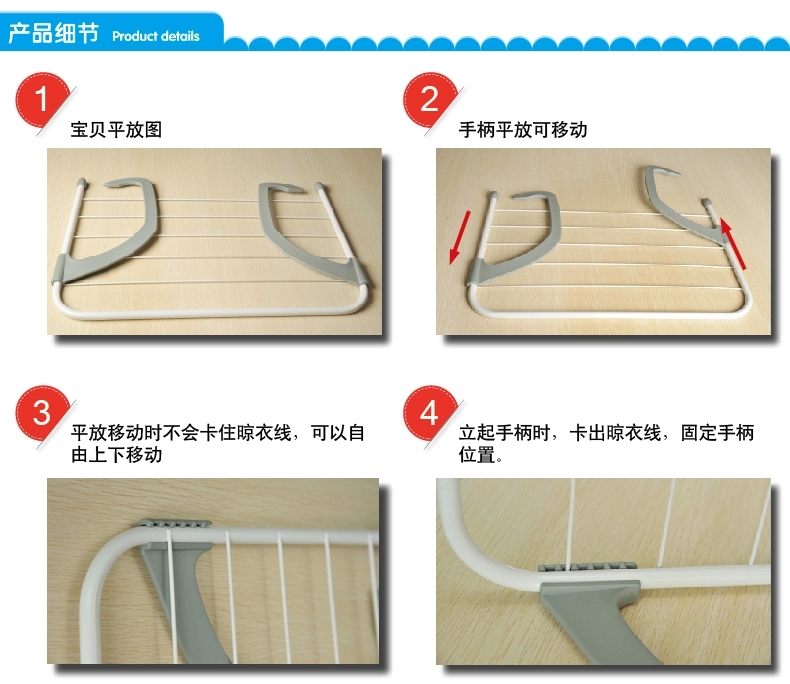 产品细节 Product details

1
宝贝平放图

2
手柄平放可移动

3
平放移动时不会卡住晾衣线，可以自由上下移动

4
立起手柄时，卡出晾衣线，固定手柄位置。